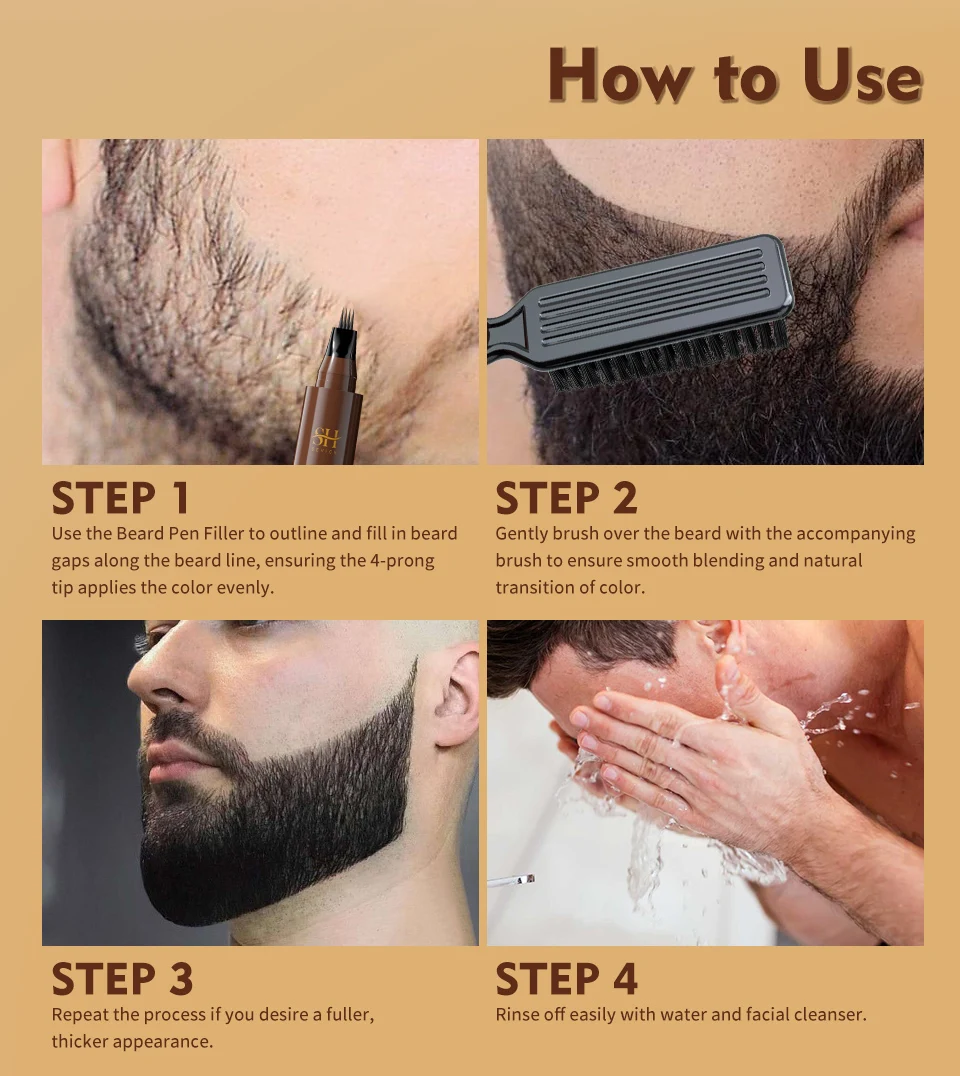 How to Use

SH

STEP 1
Use the Beard Pen Filler to outline and fill in beard gaps along the beard line, ensuring the 4-prong tip applies the color evenly.

STEP 2
Gently brush over the beard with the accompanying brush to ensure smooth blending and natural transition of color.

STEP 3
Repeat the process if you desire a fuller, thicker appearance.

STEP 4
Rinse off easily with water and facial cleanser.