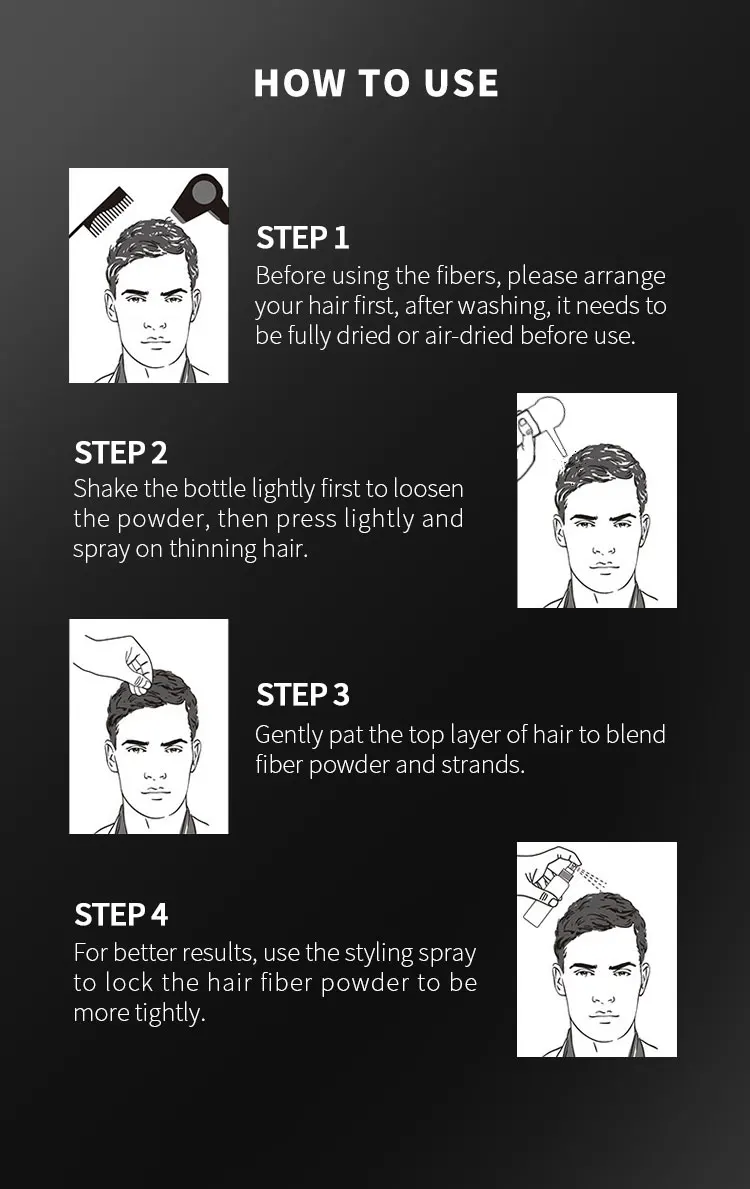 HOW TO USE

STEP 1
Before using the fibers, please arrange your hair first, after washing, it needs to be fully dried or air-dried before use.

STEP 2
Shake the bottle lightly first to loosen the powder, then press lightly and spray on thinning hair.

STEP 3
Gently pat the top layer of hair to blend fiber powder and strands.

STEP 4
For better results, use the styling spray to lock the hair fiber powder to be more tightly.