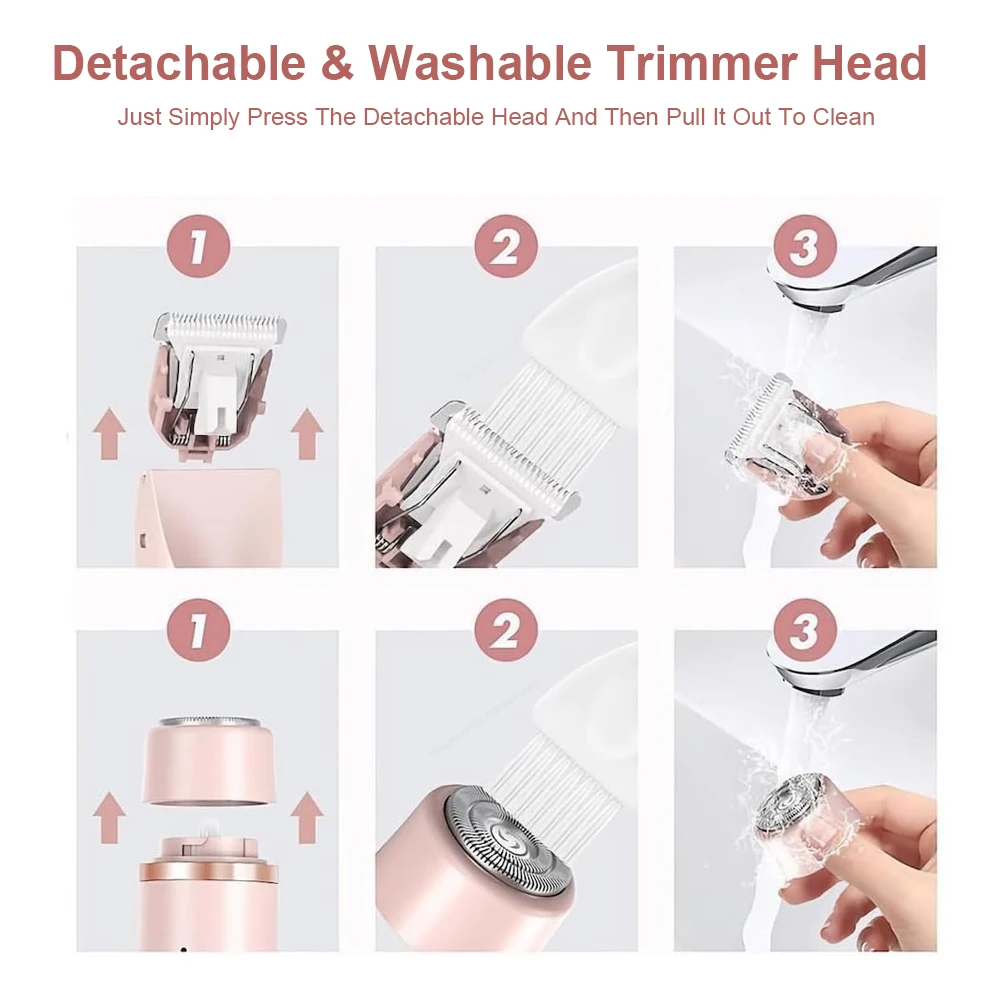 Detachable & Washable Trimmer Head

Just Simply Press The Detachable Head And Then Pull It Out To Clean

1

2

3

1

2

3