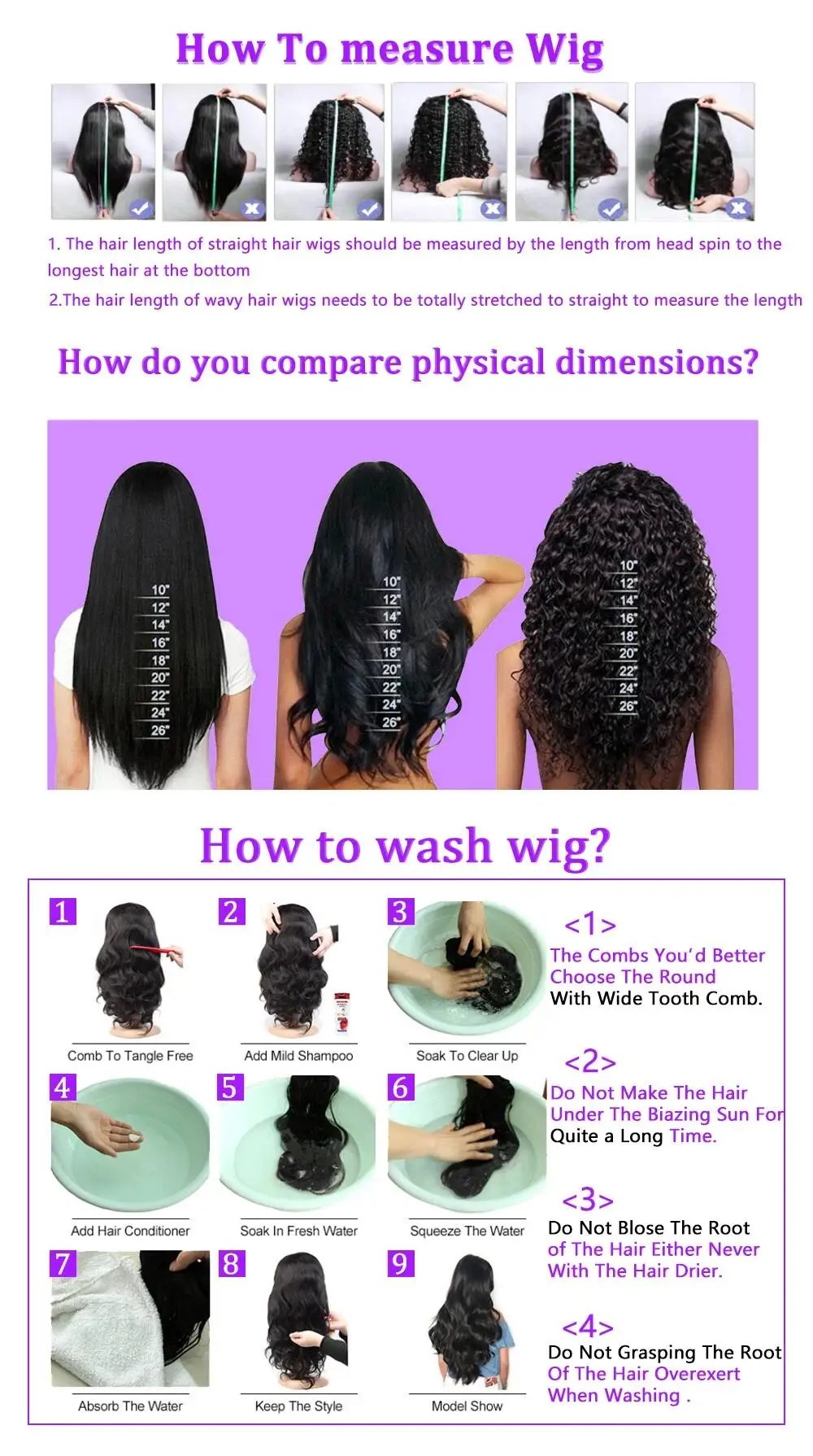 How To measure Wig

1. The hair length of straight hair wigs should be measured by the length from head spin to the longest hair at the bottom

2.The hair length of wavy hair wigs needs to be totally stretched to straight to measure the length

How do you compare physical dimensions?

10"
12"
14"
16"
18"
20"
22"
24"
26"

10"
12"
14"
16"
18"
20"
22"
24"
26"

10"
12"
14"
16"
18"
20"
22"
24"
26"

How to wash wig?

1
Comb To Tangle Free

2
Add Mild Shampoo

3
Soak To Clear Up

4
Add Hair Conditioner

5
Soak In Fresh Water

6
Squeeze The Water

7
Absorb The Water

8
Keep The Style

9
Model Show

<1>
The Combs You'd Better Choose The Round With Wide Tooth Comb.

<2>
Do Not Make The Hair Under The Biazing Sun For Quite a Long Time.

<3>
Do Not Blose The Root of The Hair Either Never With The Hair Drier.

<4>
Do Not Grasping The Root Of The Hair Overexert When Washing .