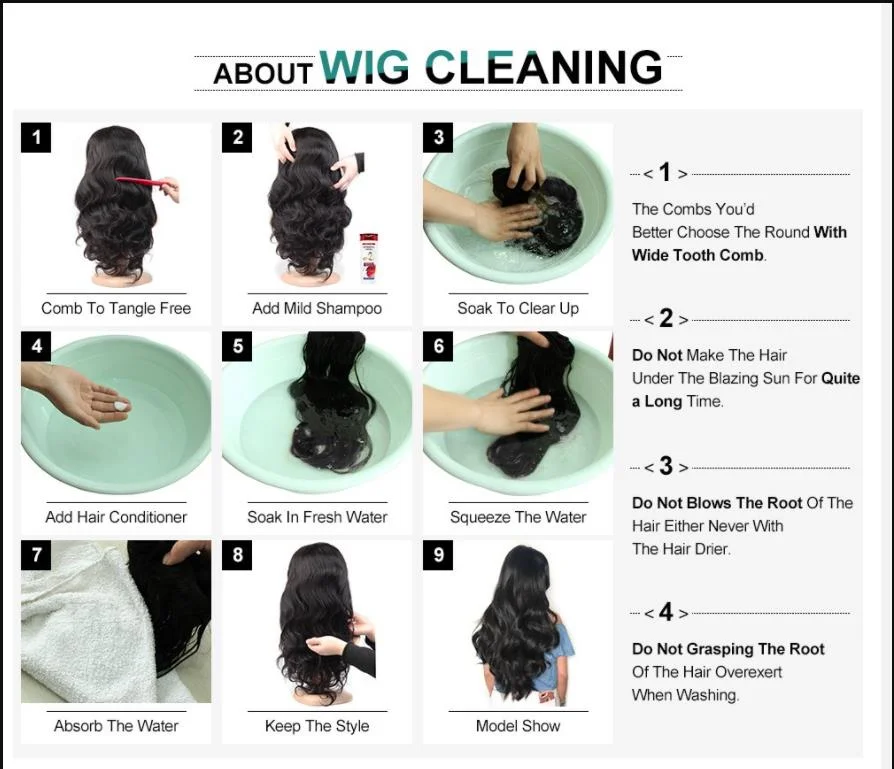 ABOUT WIG CLEANING

1

Comb To Tangle Free

2

Add Mild Shampoo

3

Soak To Clear Up

4

Add Hair Conditioner

5

Soak In Fresh Water

6

Squeeze The Water

7

Absorb The Water

8

Keep The Style

9

Model Show

< 1 >

The Combs You'd Better Choose The Round With Wide Tooth Comb.

< 2 >

Do Not Make The Hair Under The Blazing Sun For Quite a Long Time.

< 3 >

Do Not Blows The Root Of The Hair Either Never With The Hair Drier.

< 4 >

Do Not Grasping The Root Of The Hair Overexert When Washing.