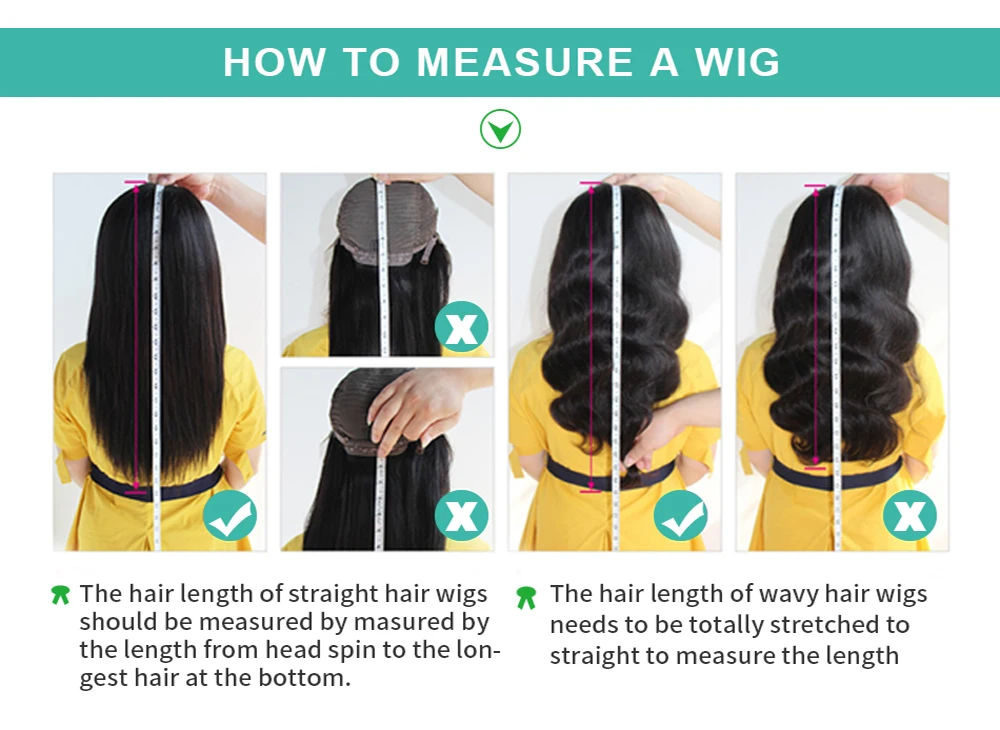 HOW TO MEASURE A WIG

The hair length of straight hair wigs should be measured by masured by the length from head spin to the longest hair at the bottom.

The hair length of wavy hair wigs needs to be totally stretched to straight to measure the length